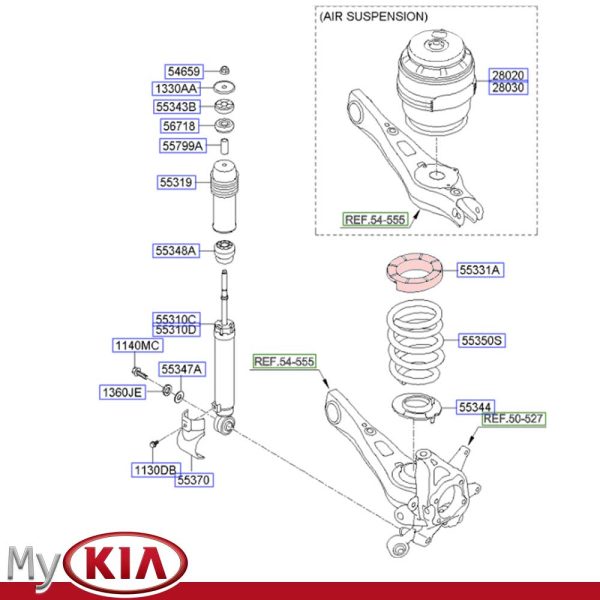 (AIR SUSPENSION)

28020
28030

REF.54-555

54659
1330AA
55343B
56718
55799A
55319
55348A
55310C
55310D
1140MC
55347A
1360JE
1130DB
55370

55331A
55350S
REF.54-555
55344
REF.50-527

My KIA