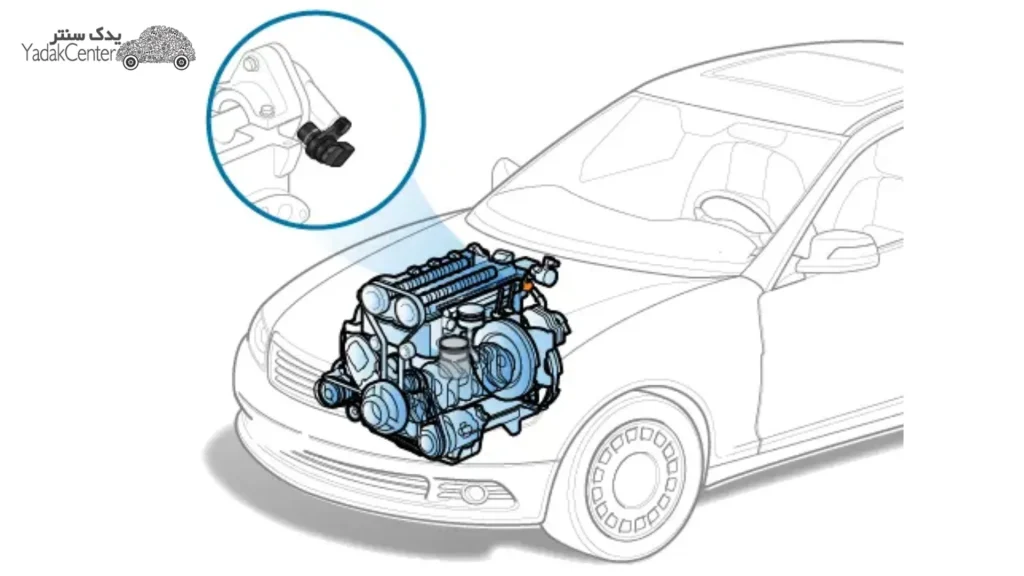 یدک سنتر
YadakCenter